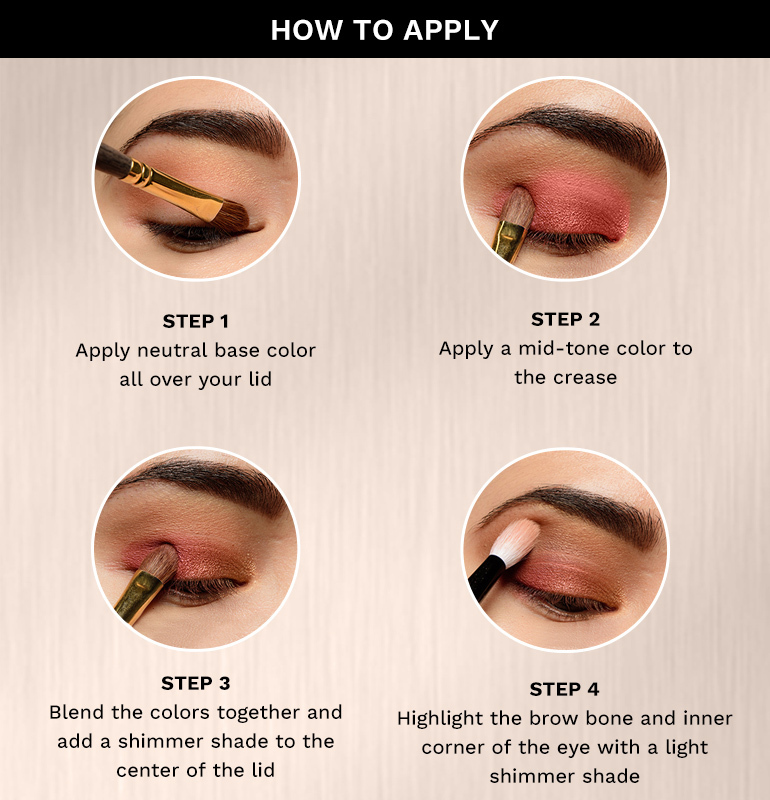 HOW TO APPLY

STEP 1
Apply neutral base color all over your lid

STEP 2
Apply a mid-tone color to the crease

STEP 3
Blend the colors together and add a shimmer shade to the center of the lid

STEP 4
Highlight the brow bone and inner corner of the eye with a light shimmer shade